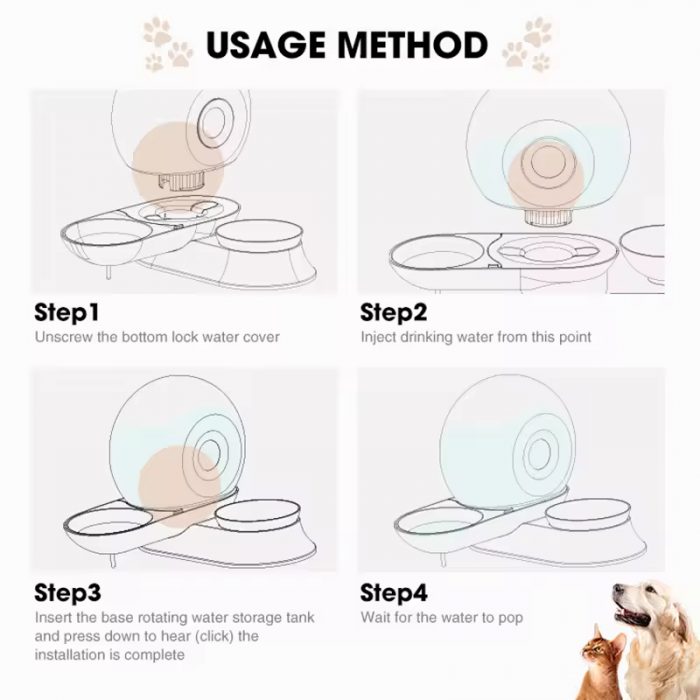 USAGE METHOD

Step1
Unscrew the bottom lock water cover

Step2
Inject drinking water from this point

Step3
Insert the base rotating water storage tank and press down to hear (click) the installation is complete

Step4
Wait for the water to pop